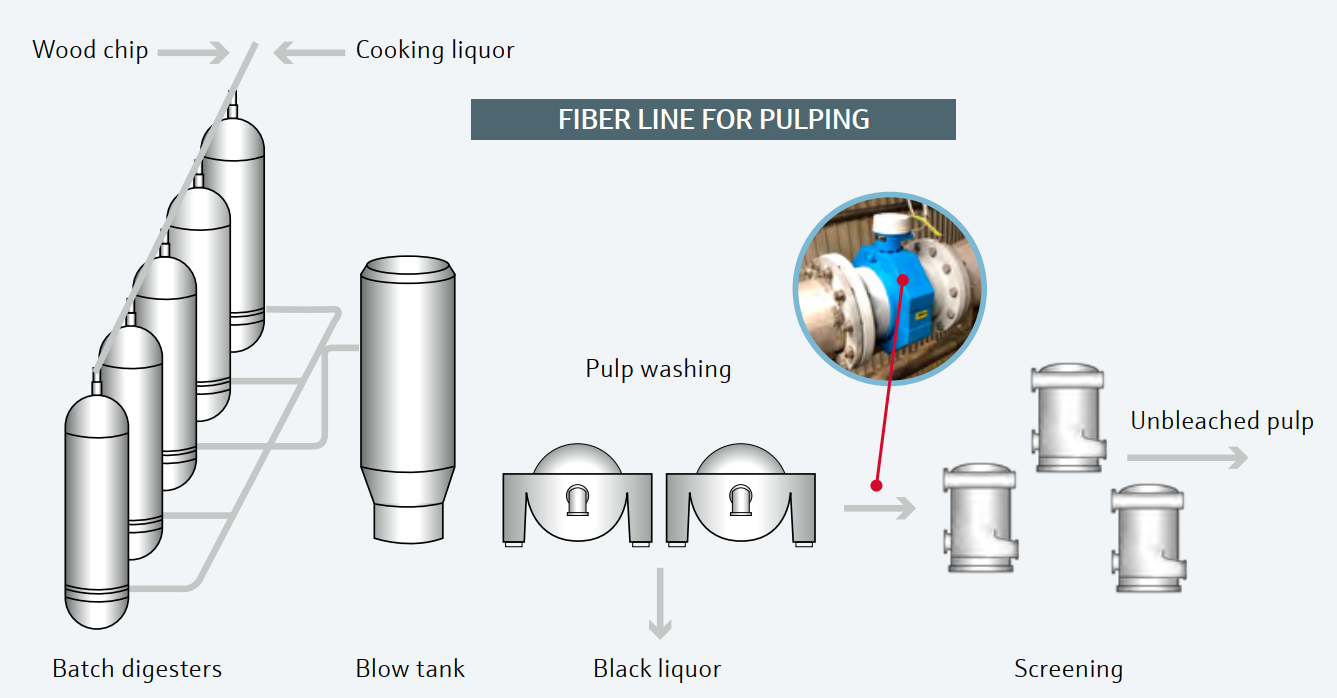 Wood chip

Cooking liquor

FIBER LINE FOR PULPING

Pulp washing

Unbleached pulp

Batch digesters

Blow tank

Black liquor

Screening